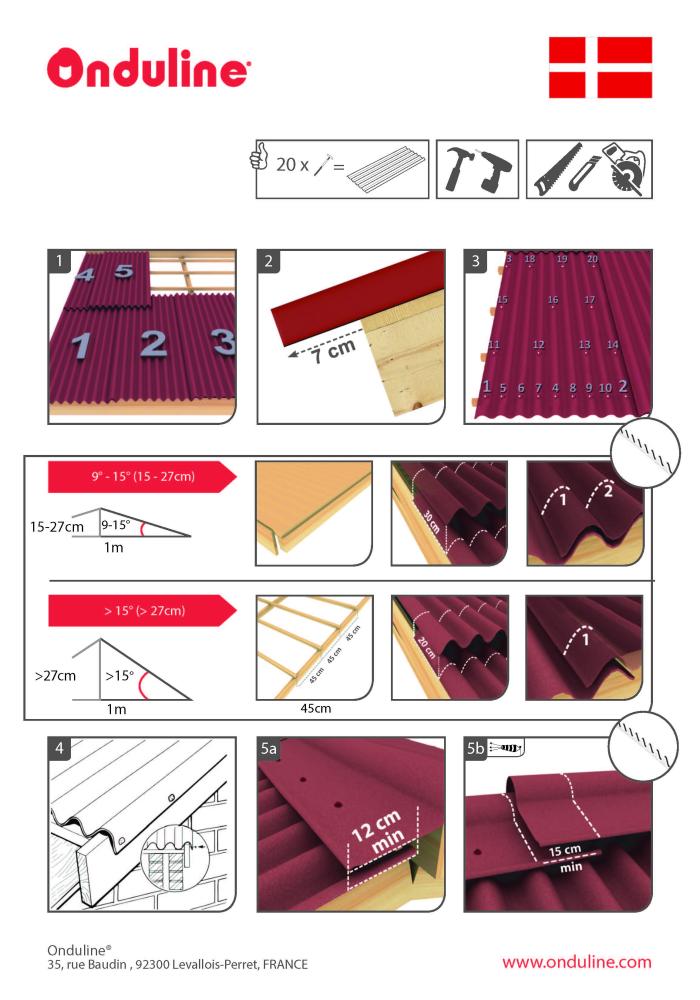 Onduline

20 x =

1
4 5
1 2 3

2
7 cm

3
3 18 19 20
15 16 17
11 12 13 14
1 5 6 7 4 8 9 10 2

9° - 15° (15 - 27cm)
15-27cm
9-15°
1m
30 cm
1 2

> 15° (> 27cm)
>27cm
>15°
1m
45 cm 45 cm 45 cm
45cm
20 cm
1

4

5a
12 cm min

5b
15 cm min

Onduline®
35, rue Baudin , 92300 Levallois-Perret, FRANCE

www.onduline.com